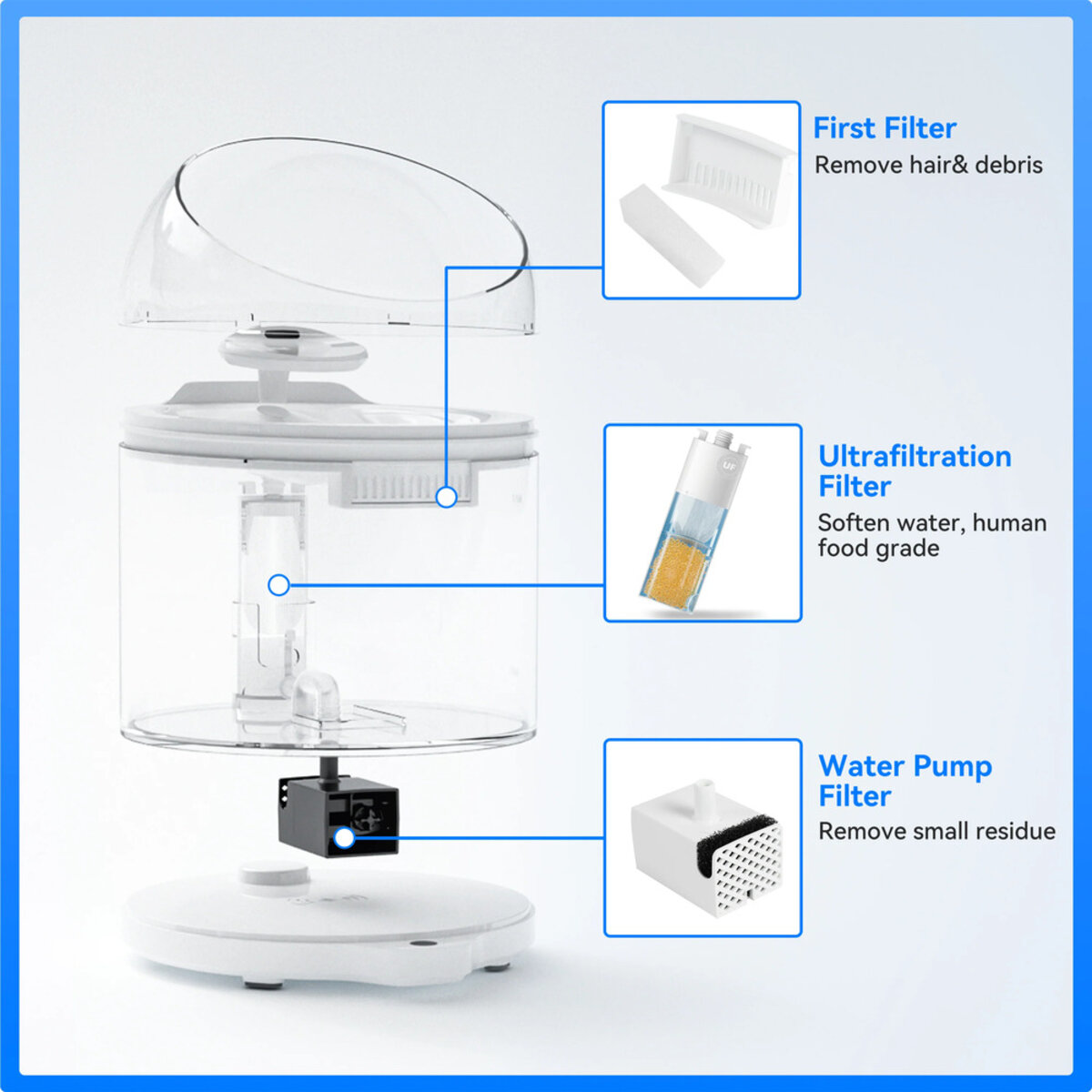 First Filter
Remove hair& debris

UF

Ultrafiltration Filter
Soften water, human food grade

Water Pump Filter
Remove small residue