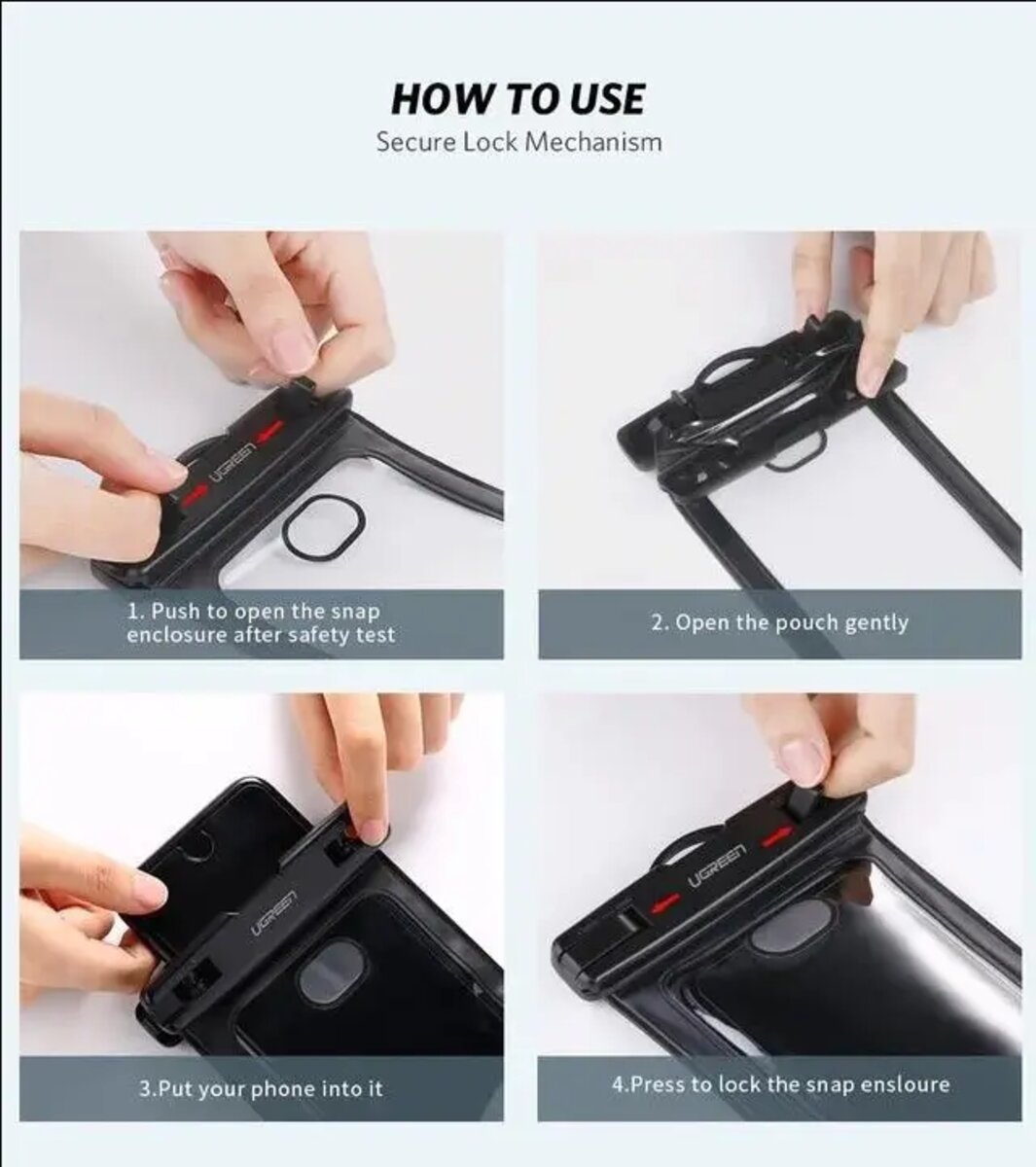 HOW TO USE
Secure Lock Mechanism

UGREEN

1. Push to open the snap enclosure after safety test

2. Open the pouch gently

UGREEN

3.Put your phone into it

UGREEN

4.Press to lock the snap ensloure